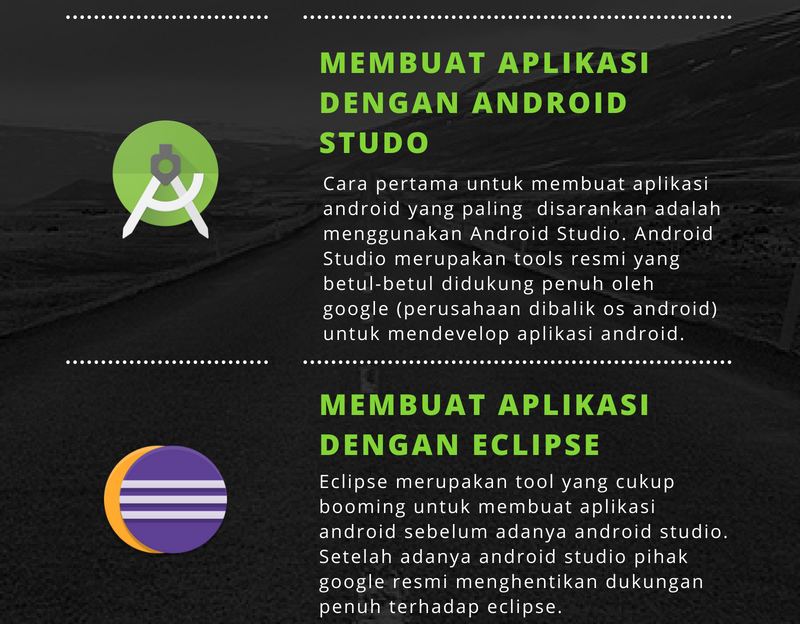 MEMBUAT APLIKASI DENGAN ANDROID STUDO

Cara pertama untuk membuat aplikasi android yang paling disarankan adalah menggunakan Android Studio. Android Studio merupakan tools resmi yang betul-betul didukung penuh oleh google (perusahaan dibalik os android) untuk mendevelop aplikasi android.

MEMBUAT APLIKASI DENGAN ECLIPSE

Eclipse merupakan tool yang cukup booming untuk membuat aplikasi android sebelum adanya android studio. Setelah adanya android studio pihak google resmi menghentikan dukungan penuh terhadap eclipse.